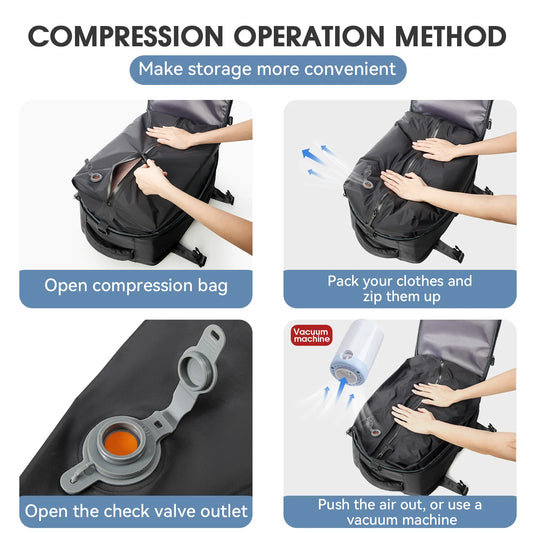 COMPRESSION OPERATION METHOD

Make storage more convenient

Open compression bag

Pack your clothes and zip them up

Open the check valve outlet

Vacuum machine

Push the air out, or use a vacuum machine